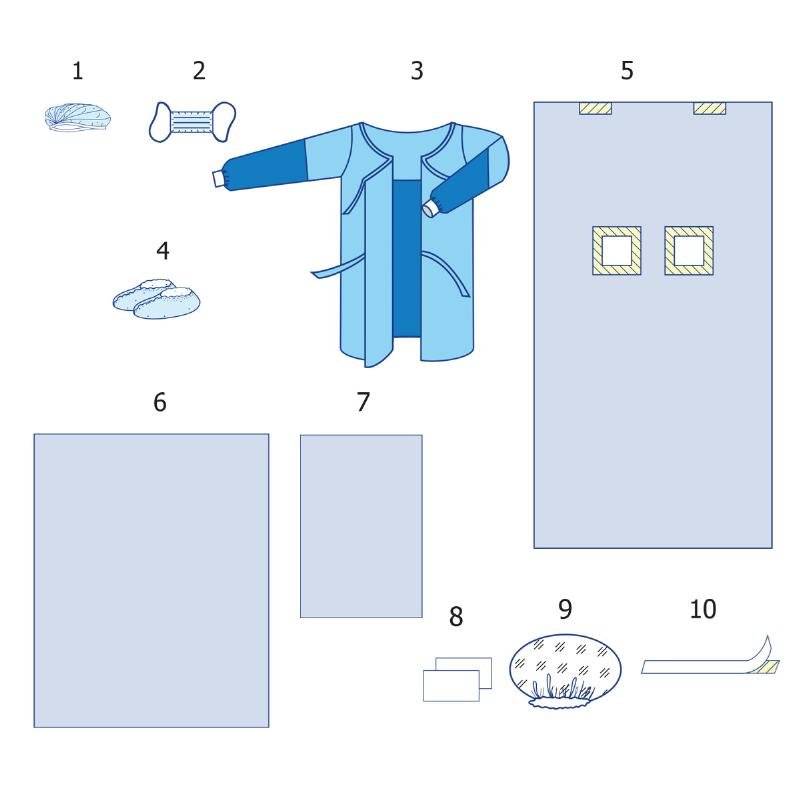 1
2
3
5
4
6
7
8
9
10